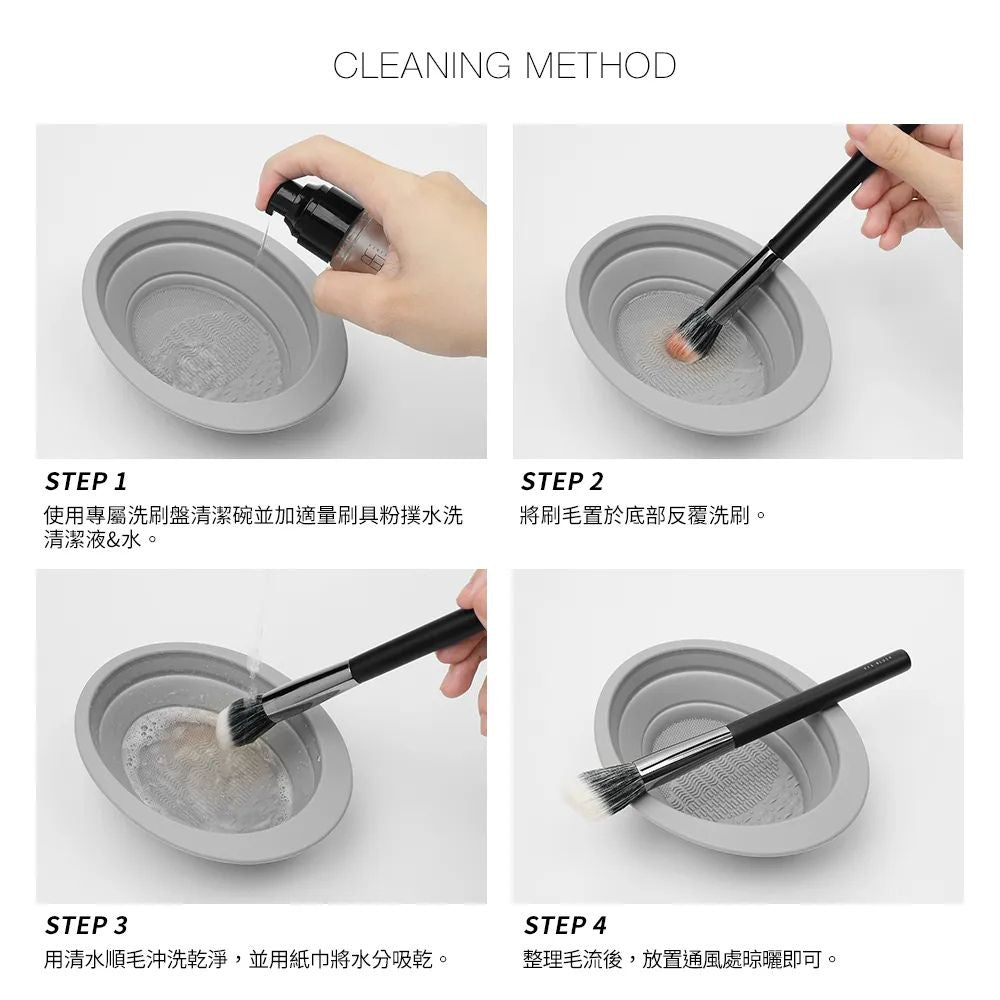 CLEANING METHOD

STEP 1
使用專屬洗刷盤清潔碗並加適量刷具粉撲水洗清潔液&水。

STEP 2
將刷毛置於底部反覆洗刷。

STEP 3
用清水順毛沖洗乾淨，並用紙巾將水分吸乾。

STEP 4
整理毛流後，放置通風處晾曬即可。