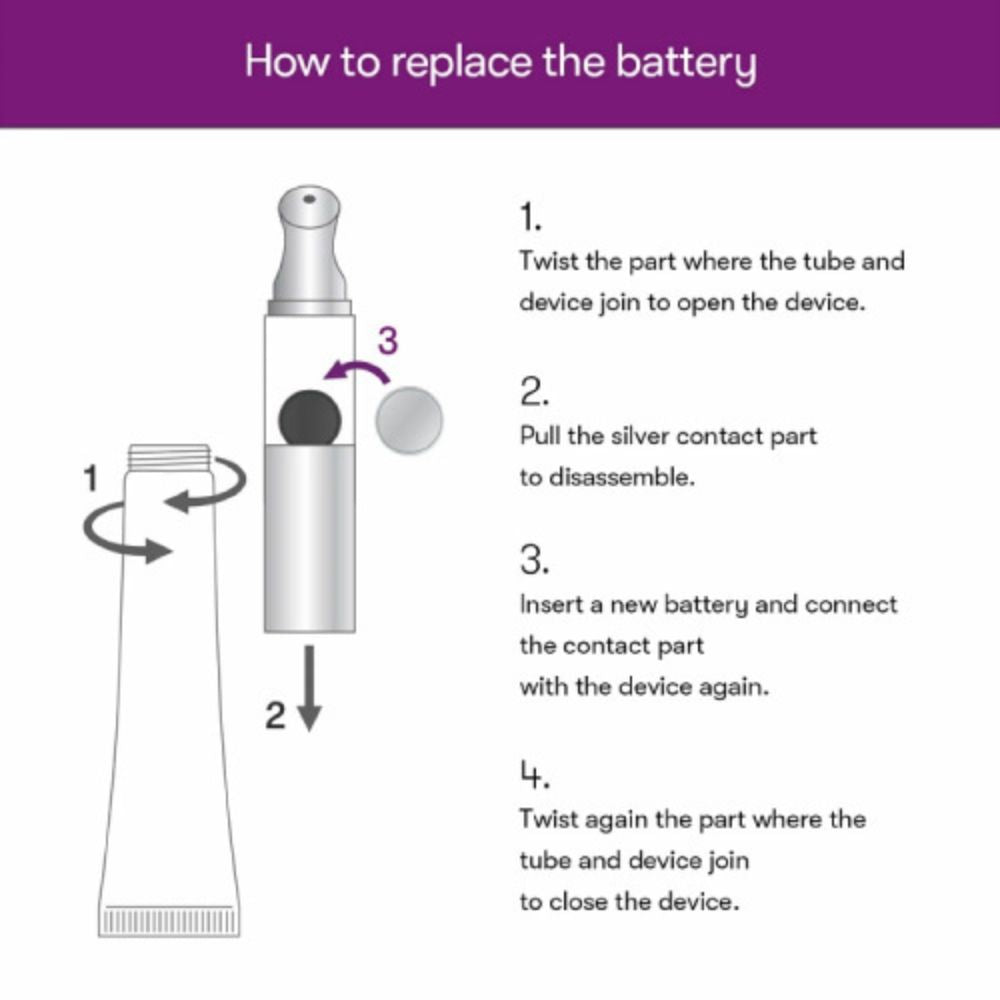 How to replace the battery

3

1

2

1.
Twist the part where the tube and device join to open the device.

2.
Pull the silver contact part to disassemble.

3.
Insert a new battery and connect the contact part with the device again.

4.
Twist again the part where the tube and device join to close the device.