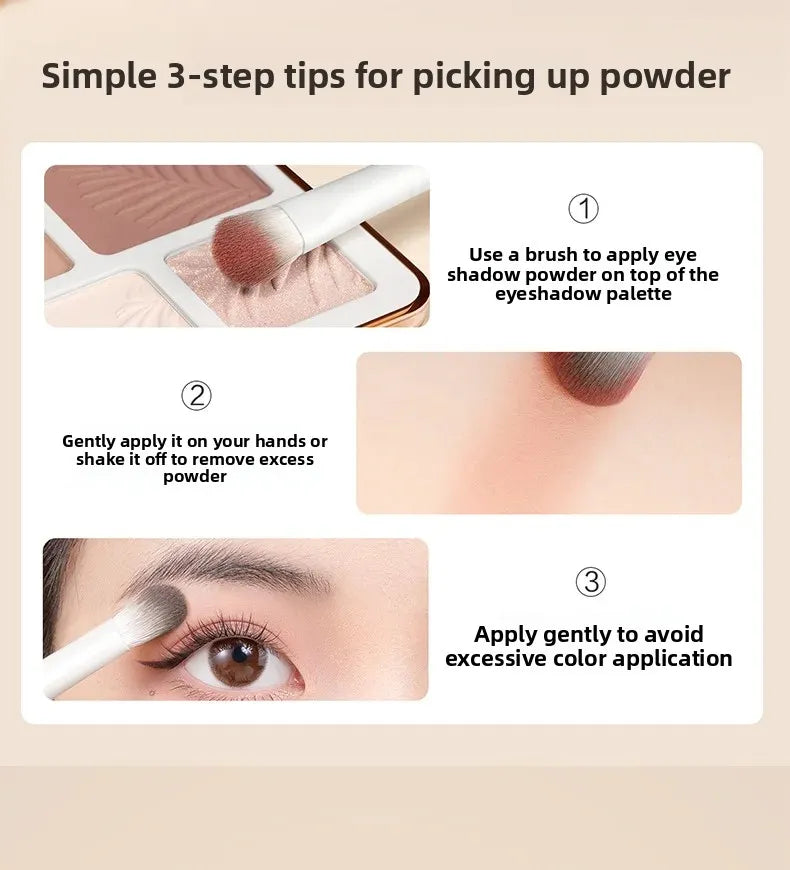 Simple 3-step tips for picking up powder

①

Use a brush to apply eye shadow powder on top of the eyeshadow palette

②

Gently apply it on your hands or shake it off to remove excess powder

③

Apply gently to avoid excessive color application