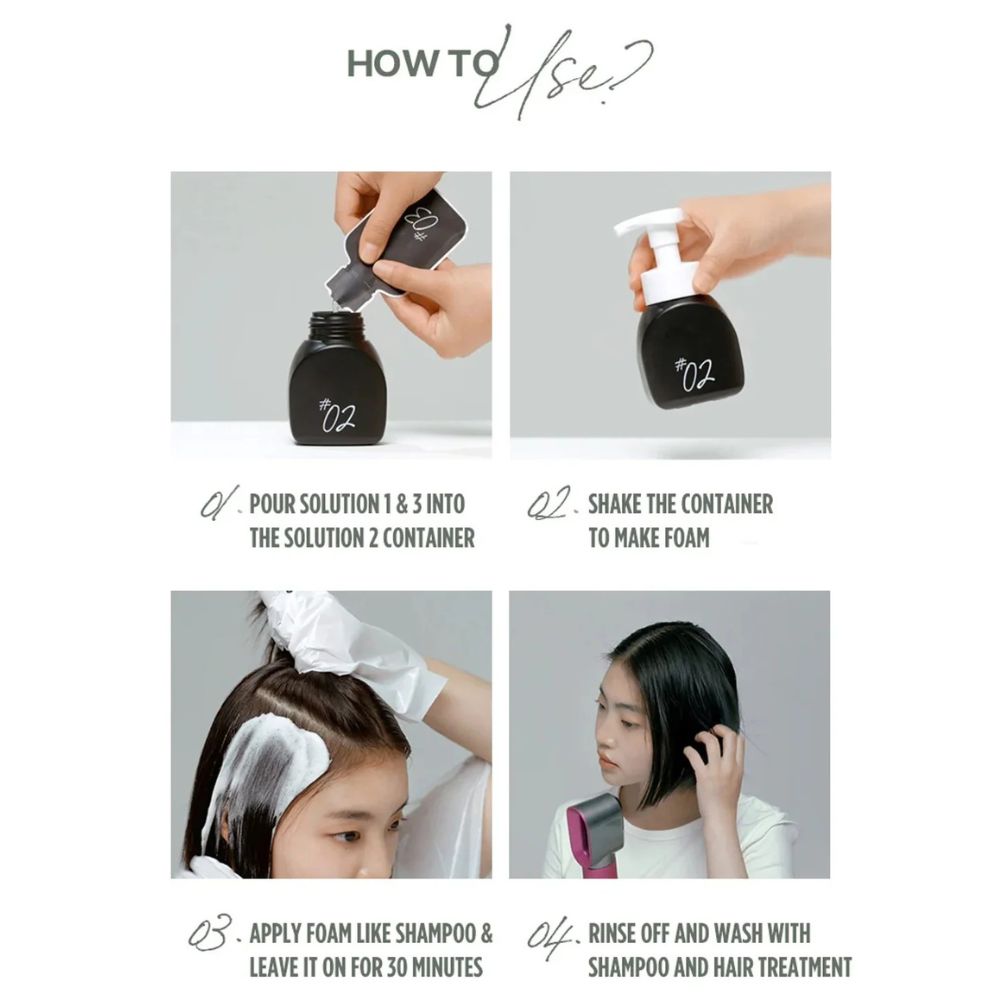 HOW TO Use?

#03

#02

#02

01. POUR SOLUTION 1 & 3 INTO THE SOLUTION 2 CONTAINER

02. SHAKE THE CONTAINER TO MAKE FOAM

03. APPLY FOAM LIKE SHAMPOO & LEAVE IT ON FOR 30 MINUTES

04. RINSE OFF AND WASH WITH SHAMPOO AND HAIR TREATMENT