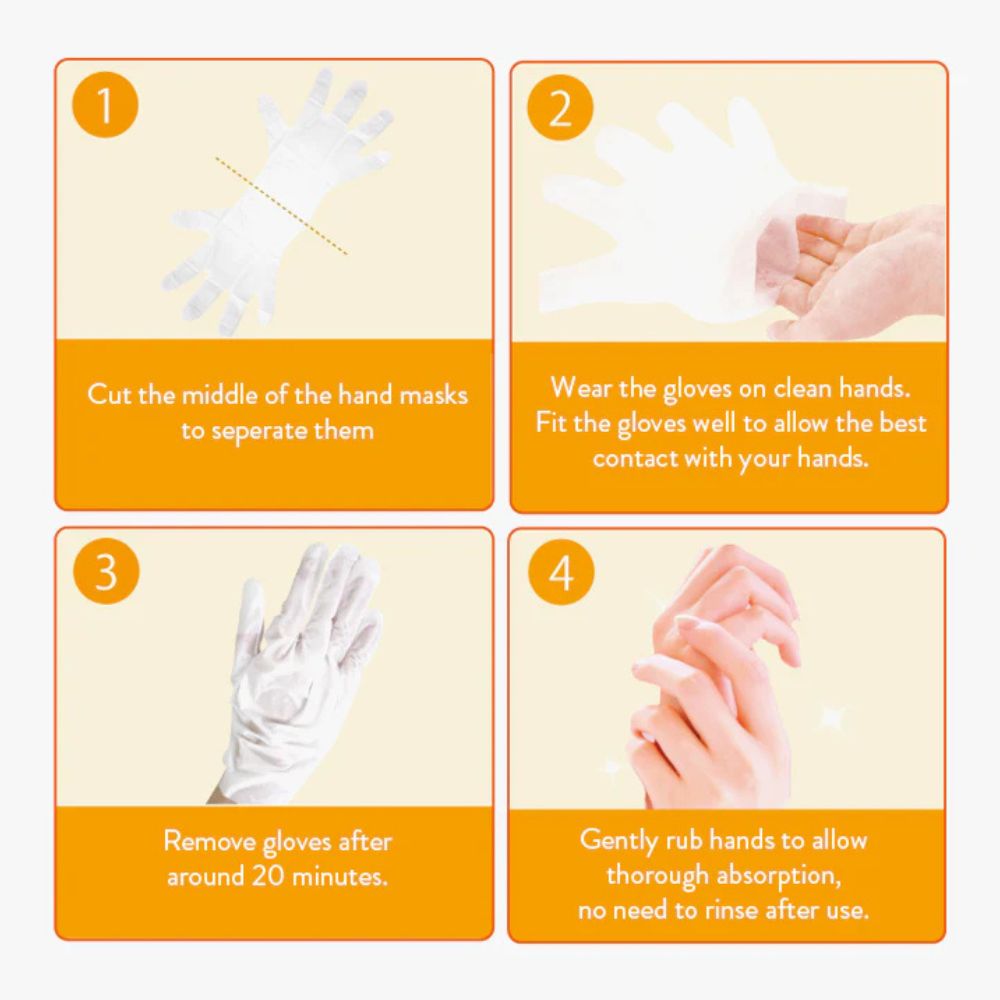 1

Cut the middle of the hand masks to seperate them

2

Wear the gloves on clean hands. Fit the gloves well to allow the best contact with your hands.

3

Remove gloves after around 20 minutes.

4

Gently rub hands to allow thorough absorption, no need to rinse after use.